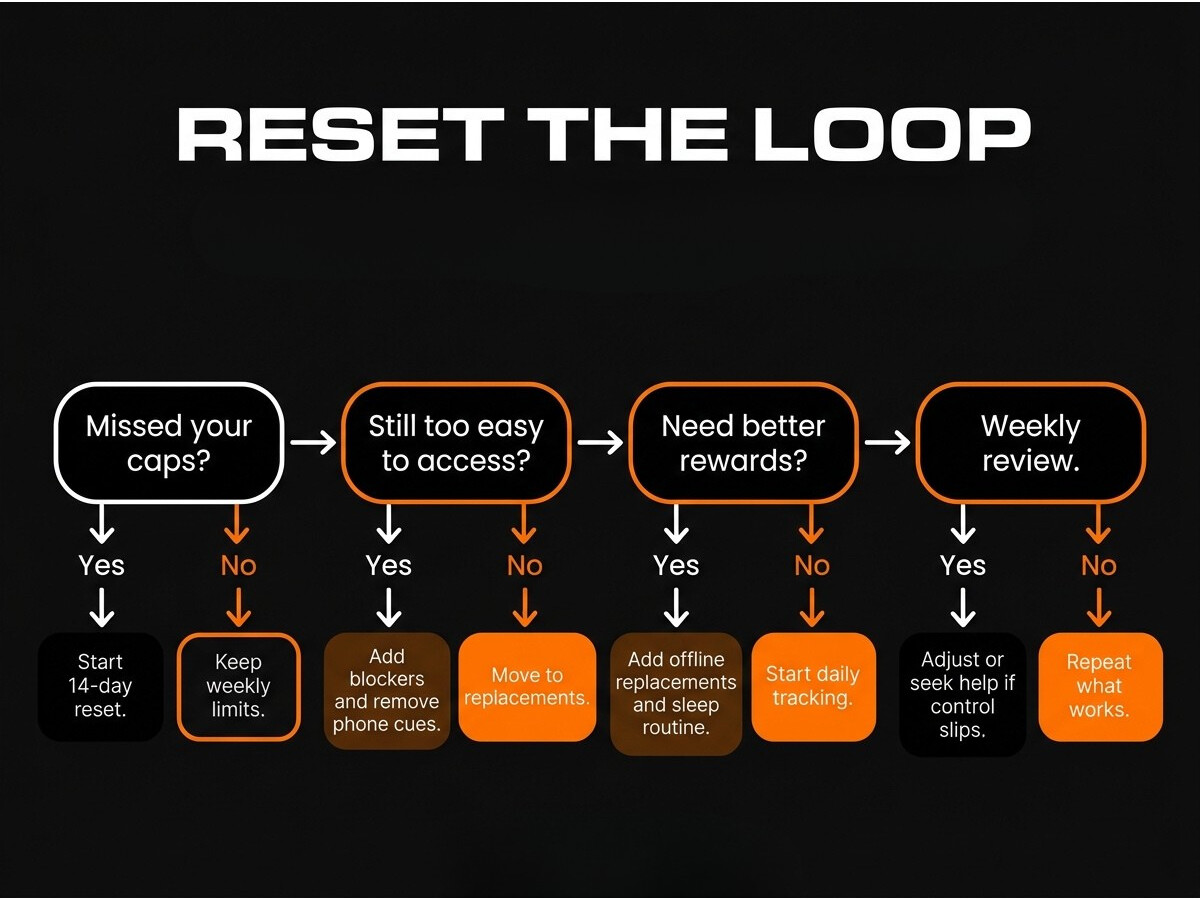 RESET THE LOOP

Missed your caps?

Yes

Start 14-day reset.

No

Keep weekly limits.

Still too easy to access?

Yes

Add blockers and remove phone cues.

No

Move to replacements.

Need better rewards?

Yes

Add offline replacements and sleep routine.

No

Start daily tracking.

Weekly review.

Yes

Adjust or seek help if control slips.

No

Repeat what works.